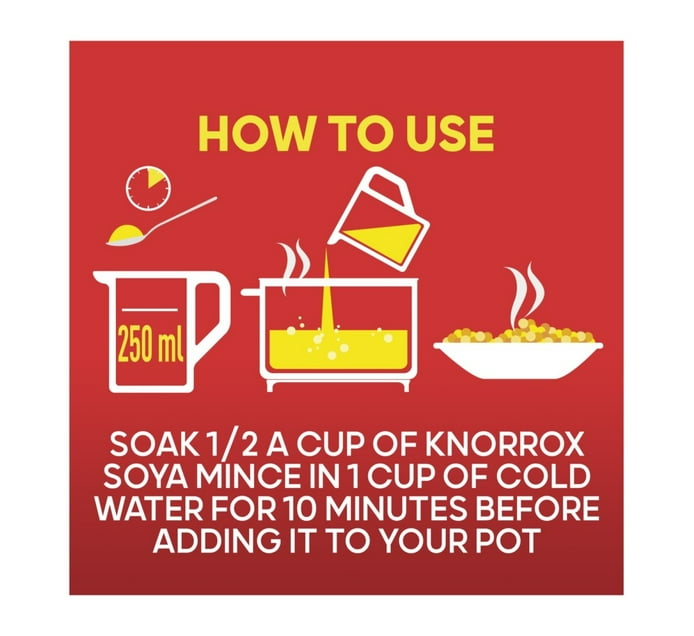 HOW TO USE

250 ml

SOAK 1/2 A CUP OF KNORROX SOYA MINCE IN 1 CUP OF COLD WATER FOR 10 MINUTES BEFORE ADDING IT TO YOUR POT